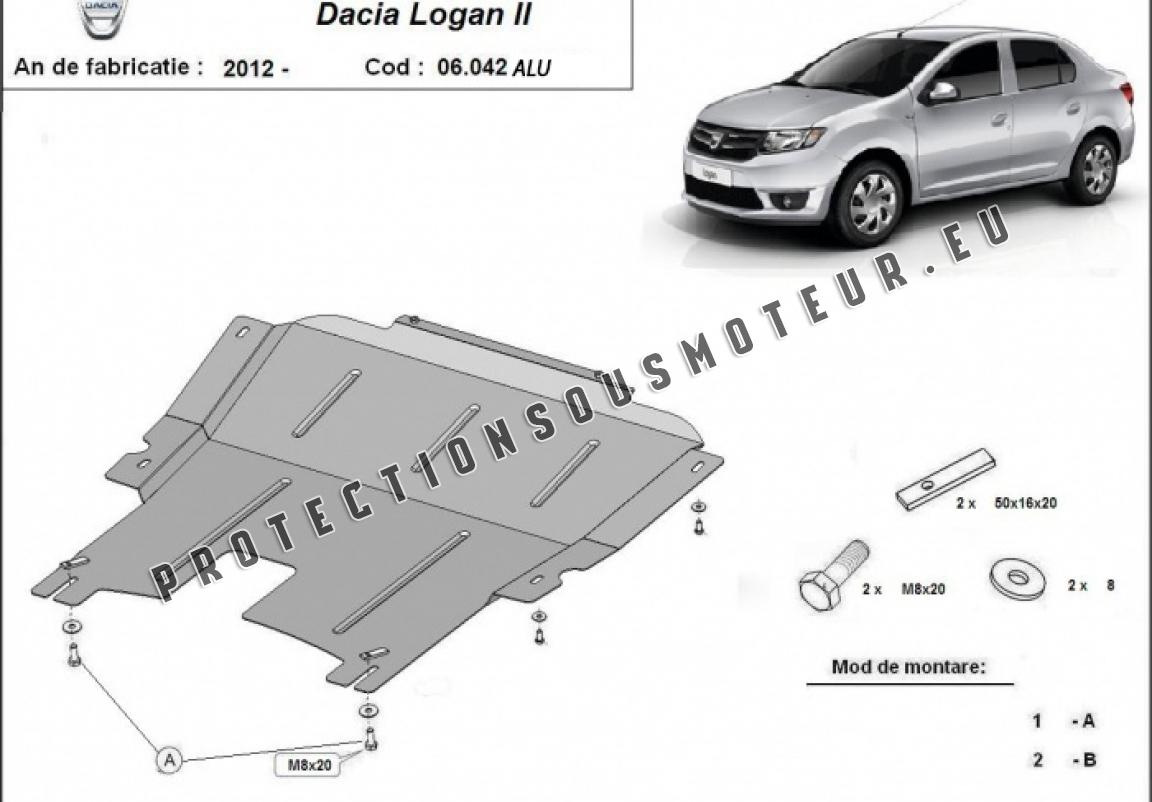 DACIA

Dacia Logan II

An de fabricatie : 2012 - Cod : 06.042 ALU

PROTECTIONSOUSMOTEUR.EU

2 x 50x16x20

2 x M8x20

2 x 8

Mod de montare:

1 - A

2 - B

A

M8x20