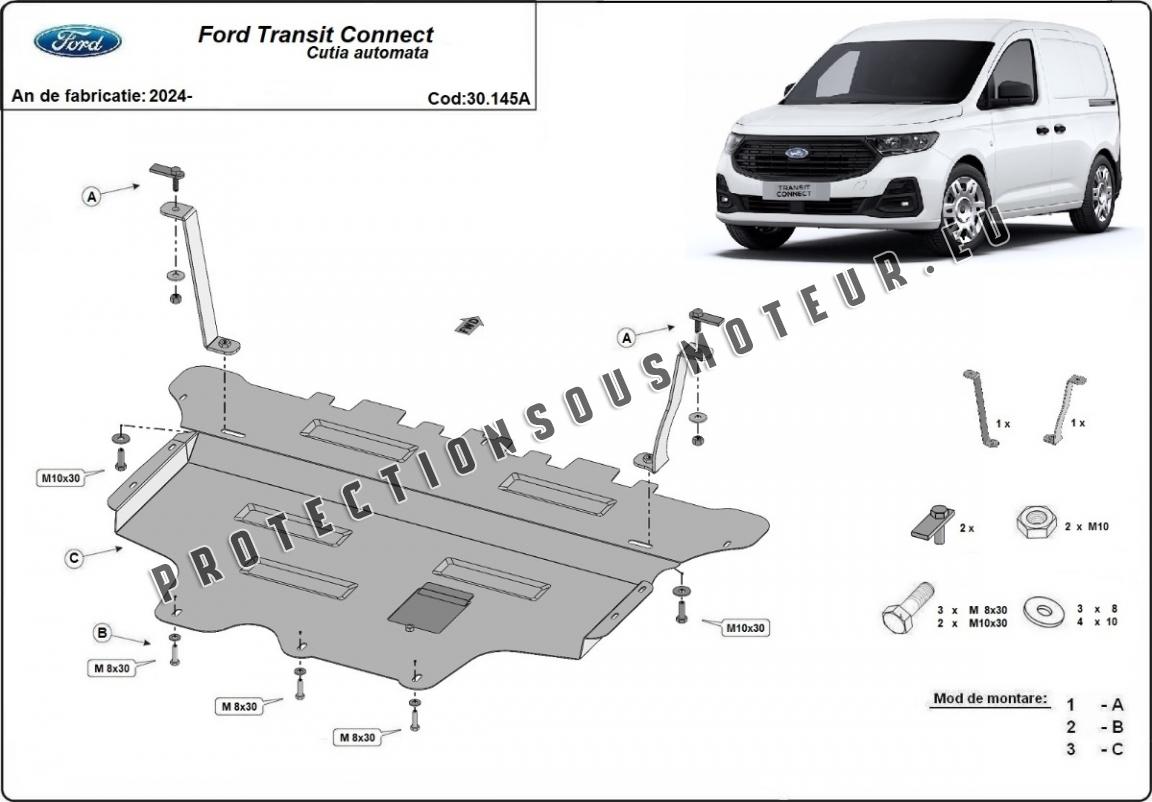 Ford

Ford Transit Connect
Cutia automata

An de fabricatie: 2024-

Cod:30.145A

TRANSIT CONNECT

PROTECTIONSOUSMOTEUR.EU

A

A

M10x30

C

B

M 8x30

M 8x30

M 8x30

M10x30

1 x

1 x

2 x

2 x M10

3 x M 8x30
2 x M10x30

3 x 8
4 x 10

Mod de montare:
1 - A
2 - B
3 - C