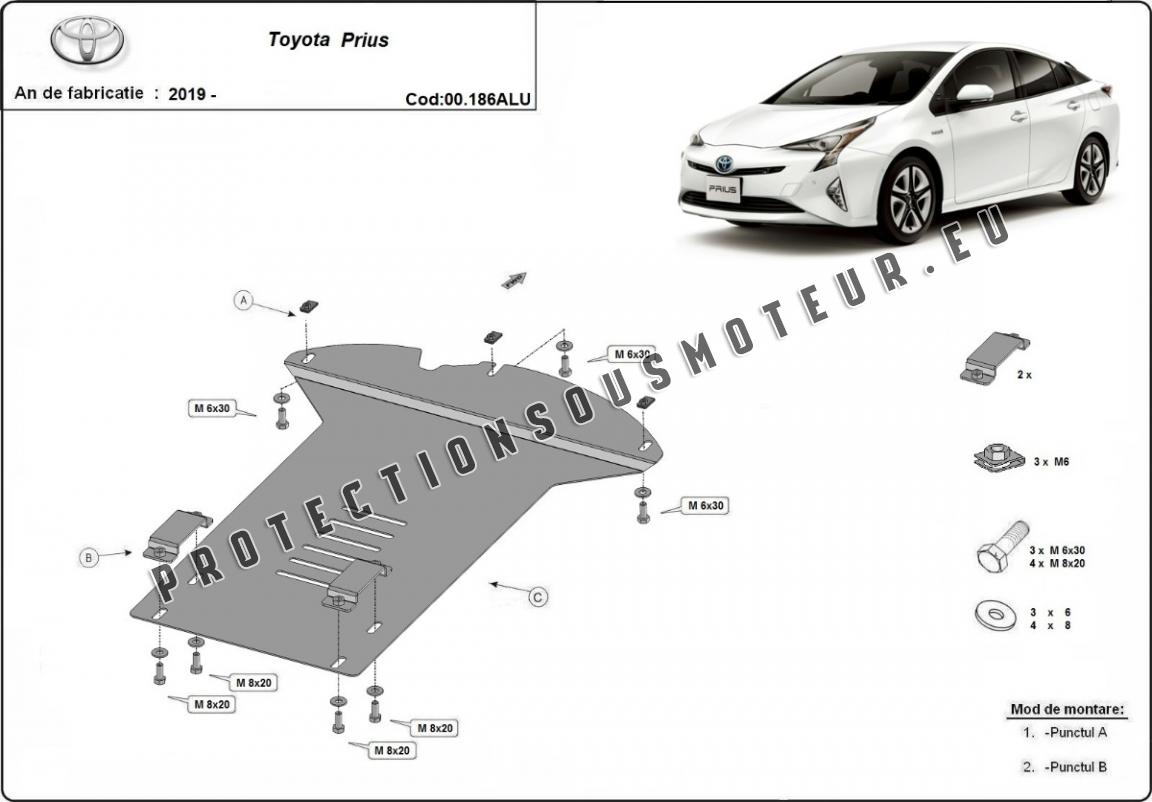 Toyota Prius

An de fabricatie : 2019 -

Cod:00.186ALU

PRIUS

PROTECTIONSOUSMOTEUR.EU

A

M 6x30

M 6x30

M 6x30

B

C

M 8x20

M 8x20

M 8x20

M 8x20

2 x

3 x M6

3 x M 6x30
4 x M 8x20

3 x 6
4 x 8

Mod de montare:
1. -Punctul A
2. -Punctul B